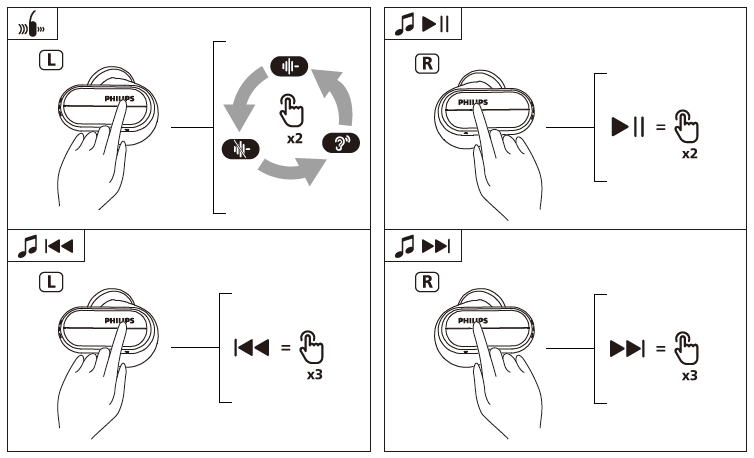 L
PHILIPS
x2

R
PHILIPS
=
x2

L
PHILIPS
=
x3

R
PHILIPS
=
x3