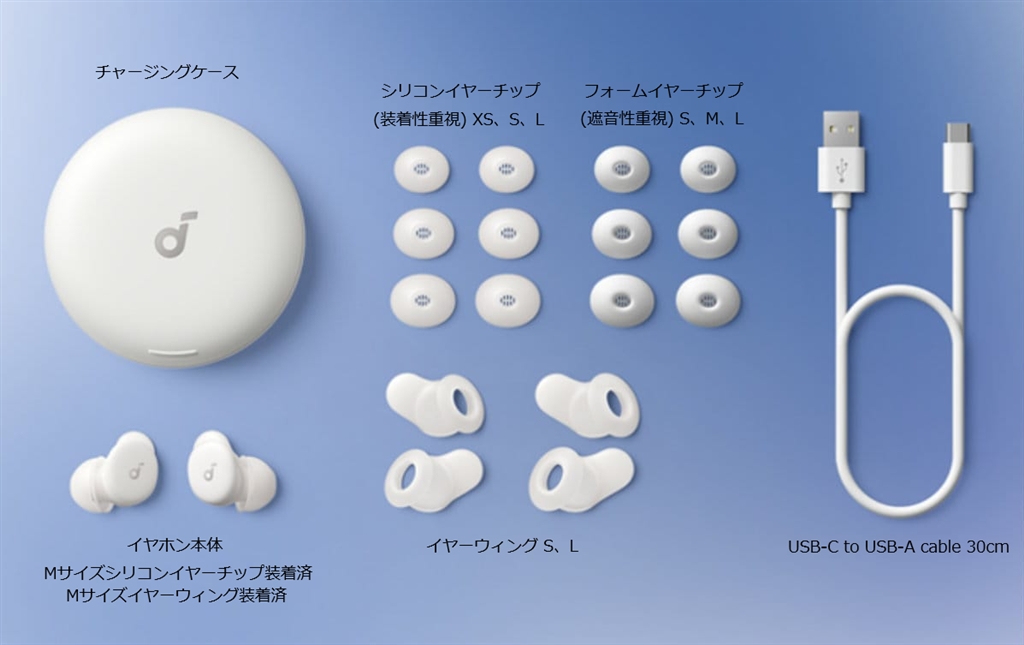 チャージングケース

シリコンイヤーチップ
(装着性重視) XS、S、L

フォームイヤーチップ
(遮音性重視) S、M、L

イヤホン本体
Mサイズシリコンイヤーチップ装着済
Mサイズイヤーウィング装着済

イヤーウィング S、L

USB-C to USB-A cable 30cm