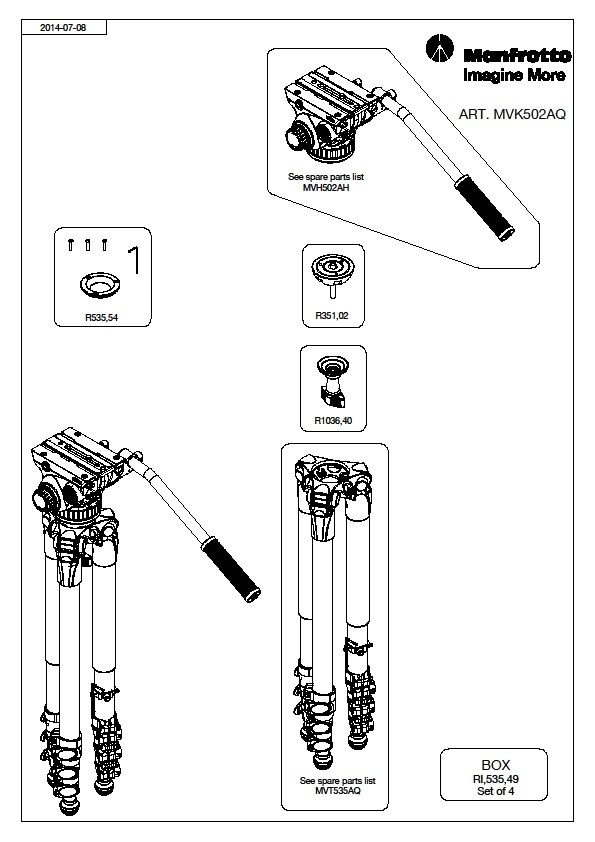 2014-07-08

Manfrotto
Imagine More

ART. MVK502AQ

See spare parts list
MVH502AH

1

R535,54

R351,02

R1036,40

See spare parts list
MVT535AQ

BOX
RI,535,49
Set of 4